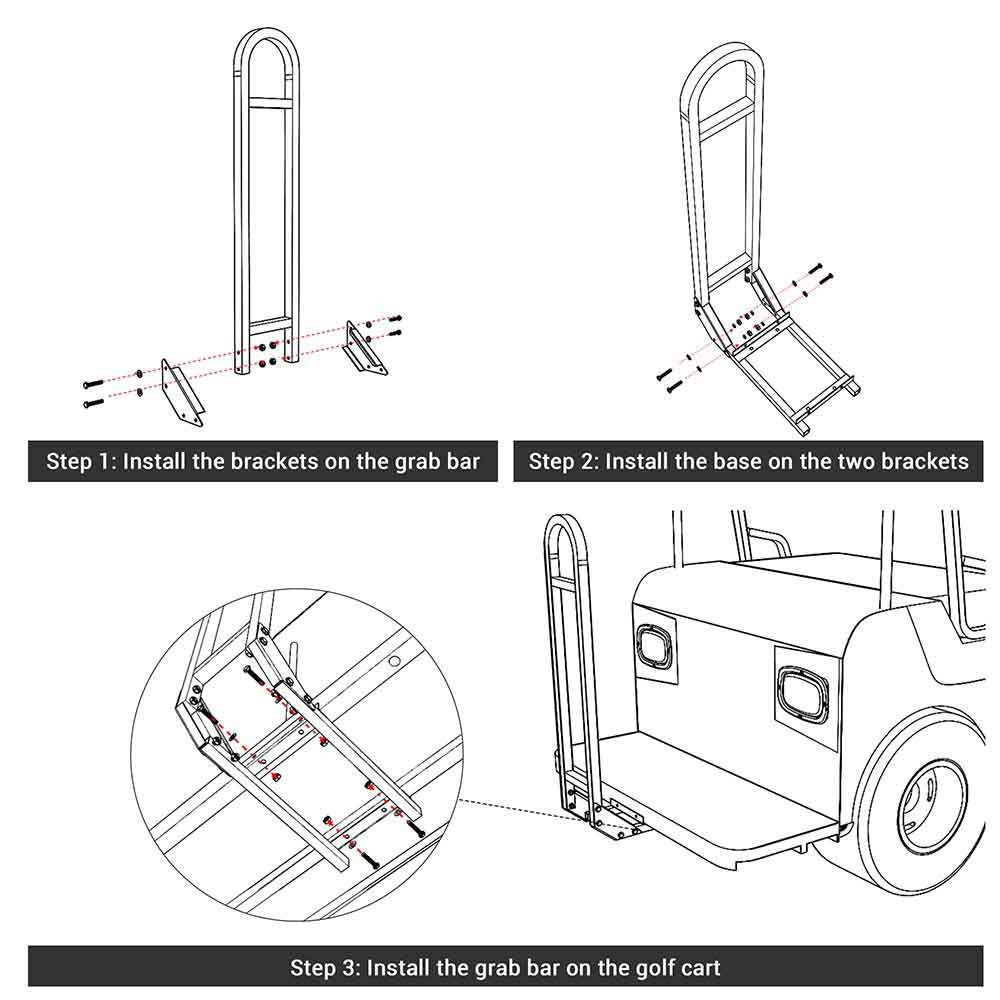 Step 1: Install the brackets on the grab bar

Step 2: Install the base on the two brackets

Step 3: Install the grab bar on the golf cart