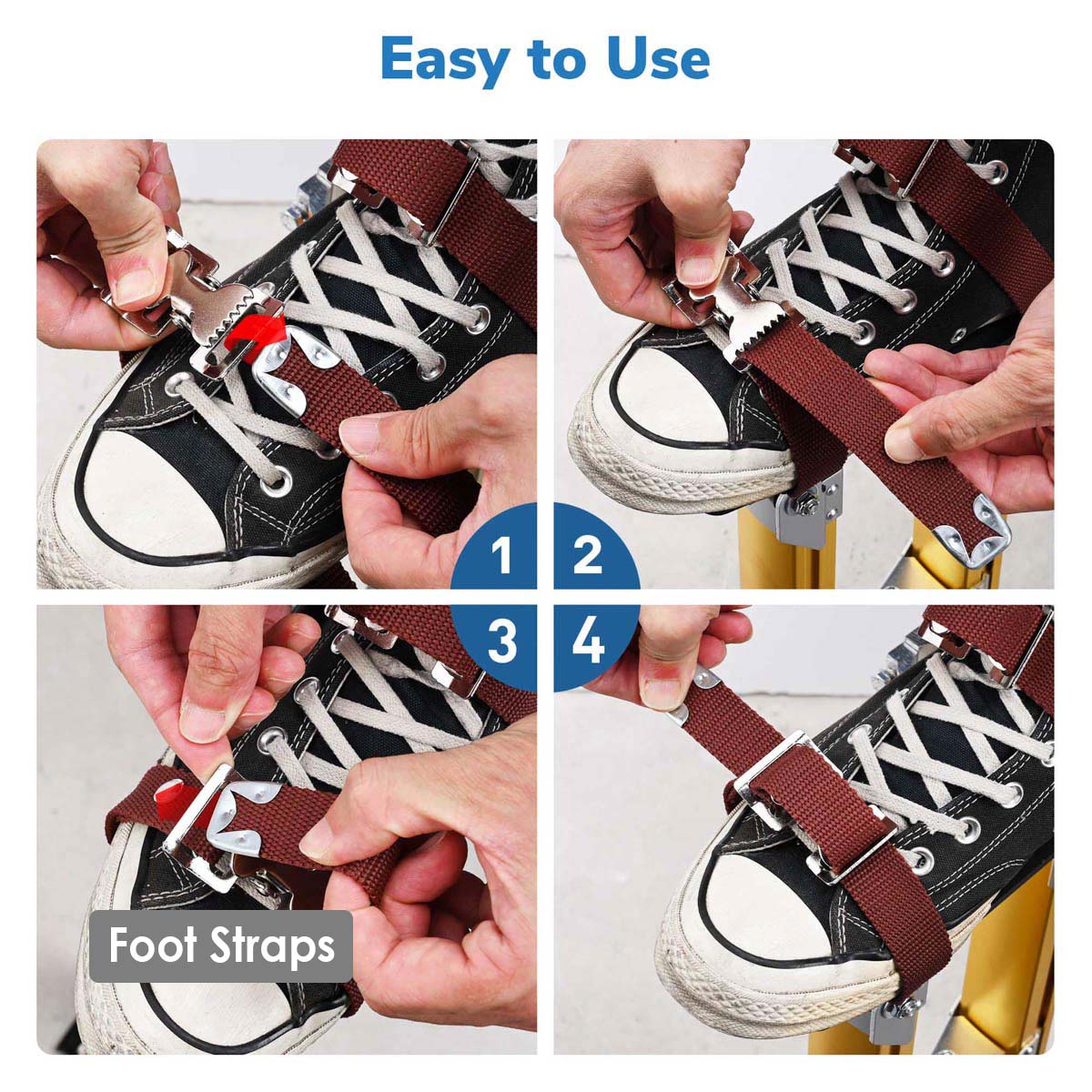 Easy to Use

1 2

3 4

Foot Straps