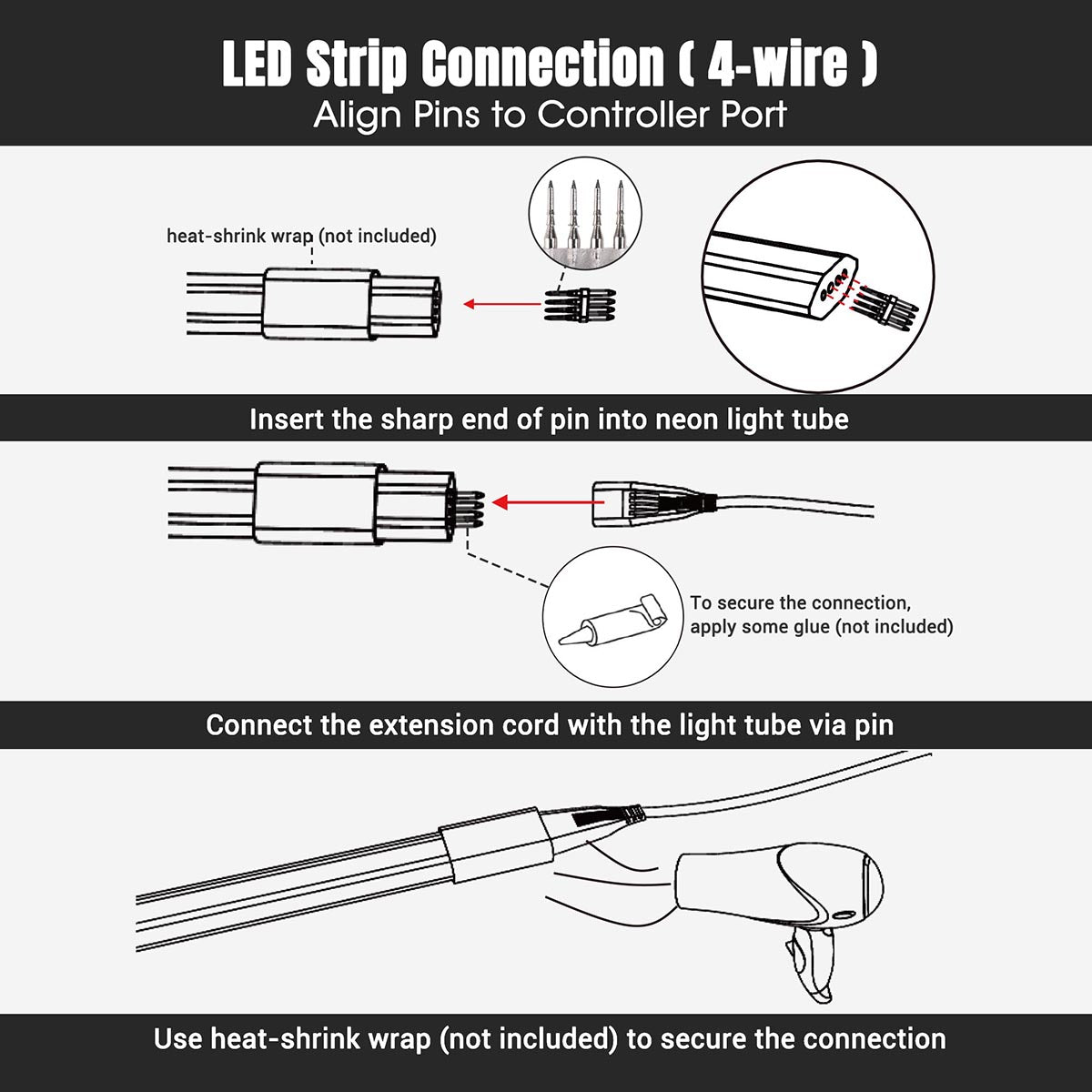 LED Strip Connection ( 4-wire )
Align Pins to Controller Port

heat-shrink wrap (not included)

Insert the sharp end of pin into neon light tube

To secure the connection, apply some glue (not included)

Connect the extension cord with the light tube via pin

Use heat-shrink wrap (not included) to secure the connection