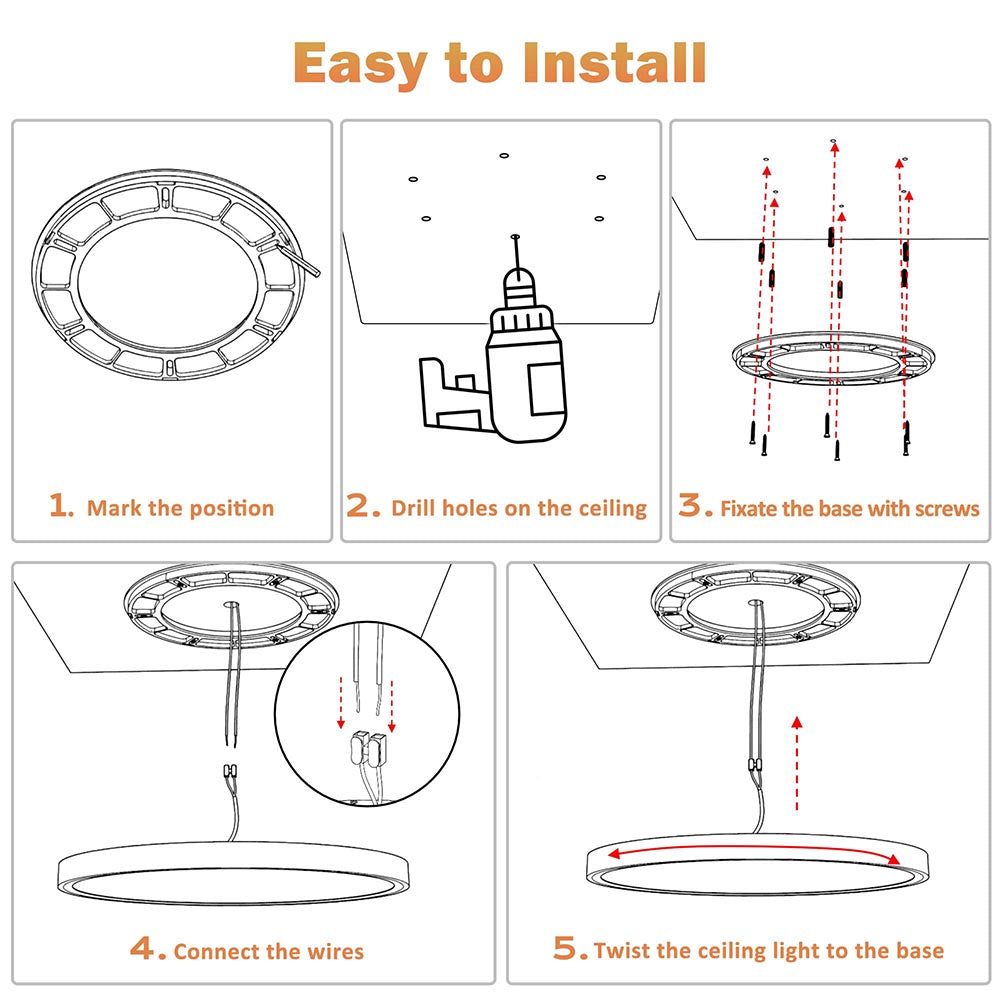 Easy to Install

1. Mark the position

2. Drill holes on the ceiling

3. Fixate the base with screws

4. Connect the wires

5. Twist the ceiling light to the base