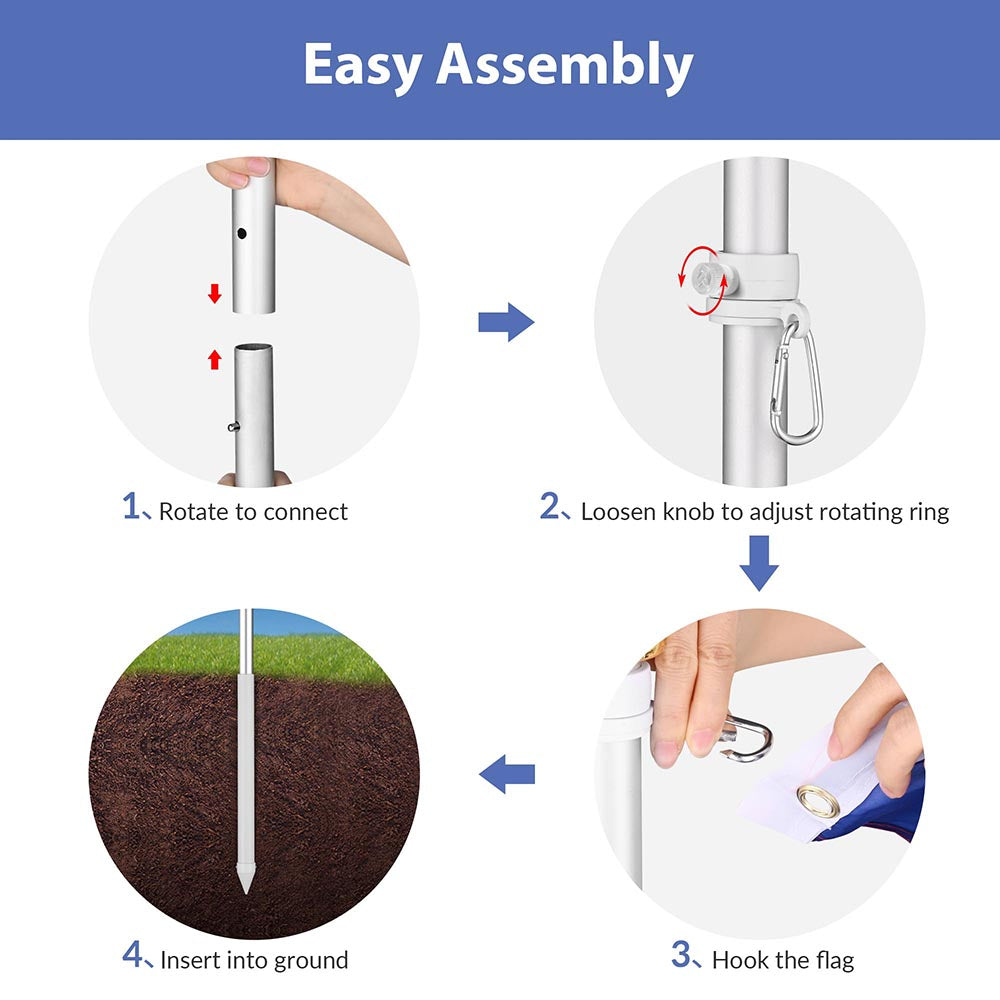 Easy Assembly

1、Rotate to connect

2、Loosen knob to adjust rotating ring

3、Hook the flag

4、Insert into ground