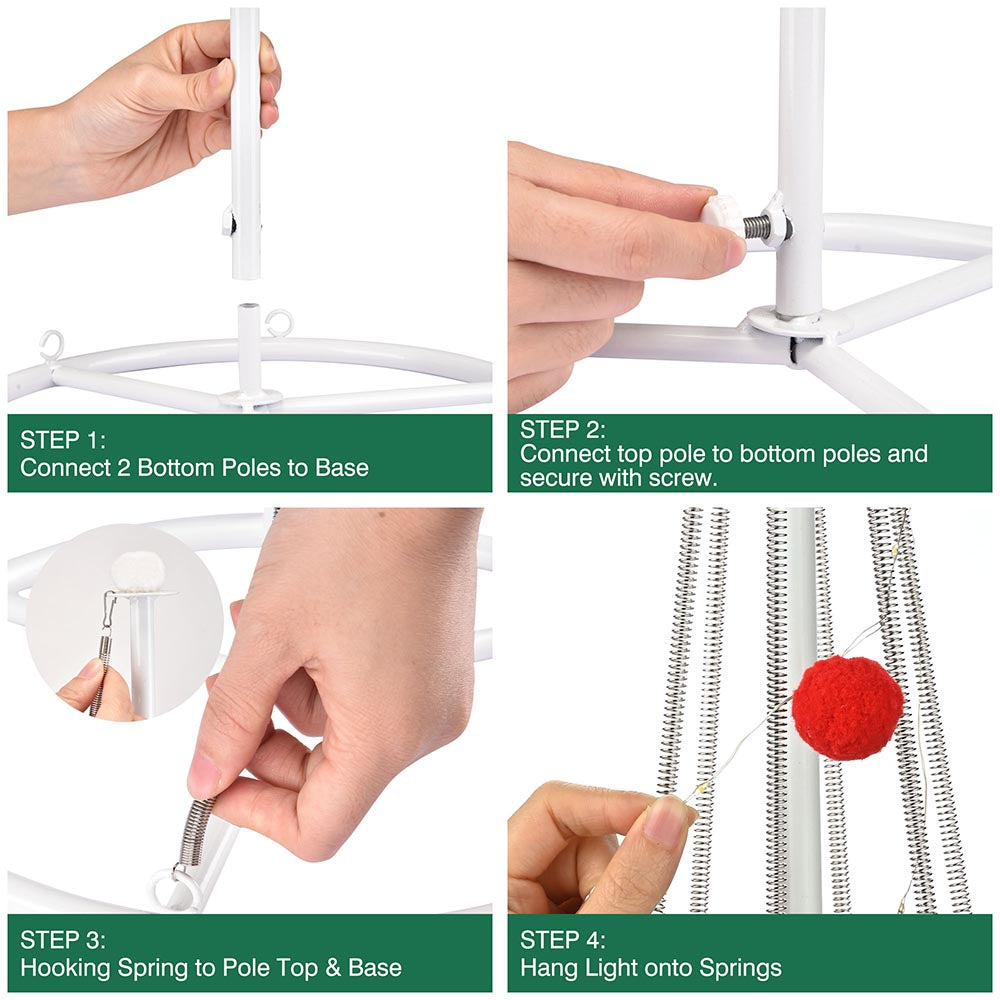 STEP 1:
Connect 2 Bottom Poles to Base

STEP 2:
Connect top pole to bottom poles and secure with screw.

STEP 3:
Hooking Spring to Pole Top & Base

STEP 4:
Hang Light onto Springs