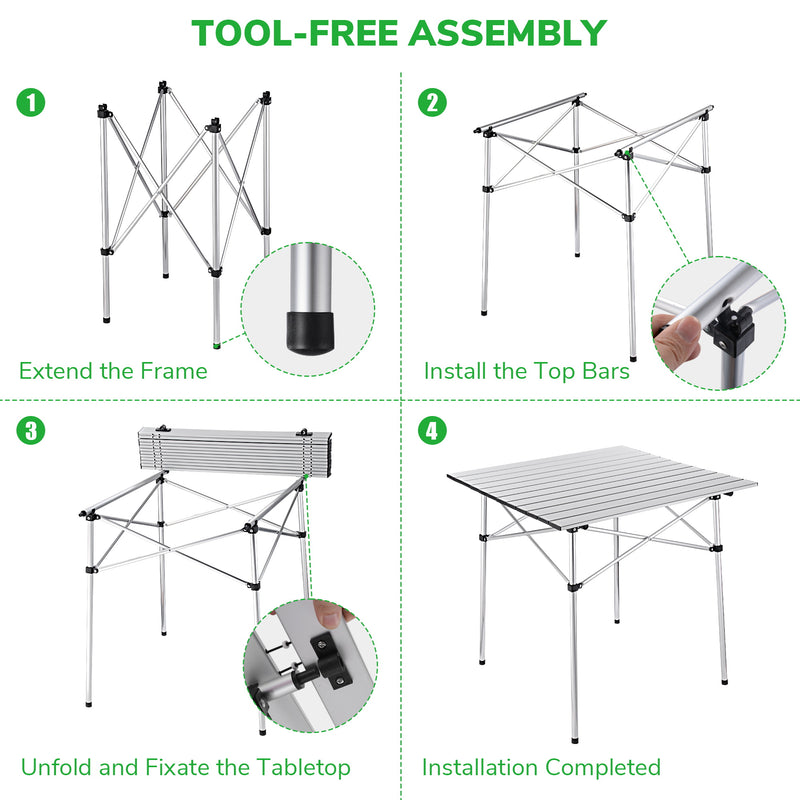 TOOL-FREE ASSEMBLY

1

Extend the Frame

2

Install the Top Bars

3

Unfold and Fixate the Tabletop

4

Installation Completed