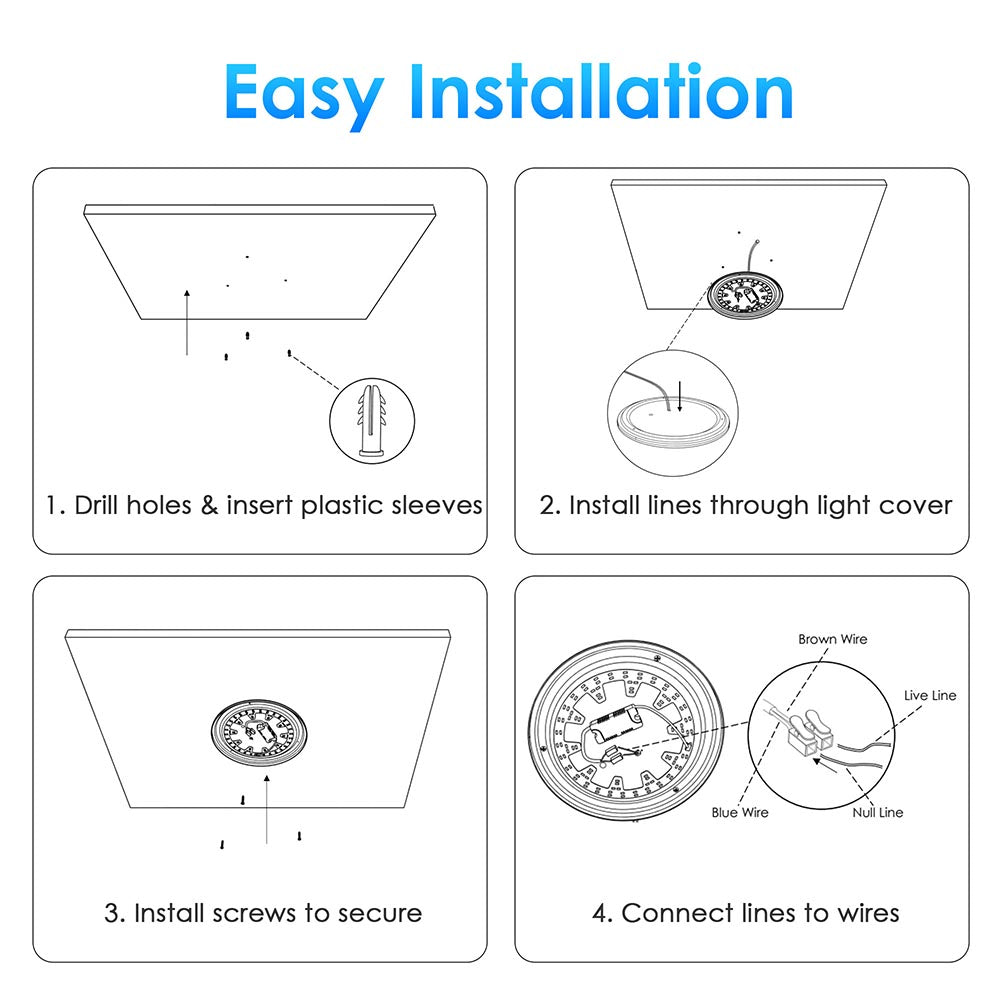 Easy Installation

1. Drill holes & insert plastic sleeves

2. Install lines through light cover

3. Install screws to secure

Brown Wire

Live Line

Blue Wire

Null Line

4. Connect lines to wires